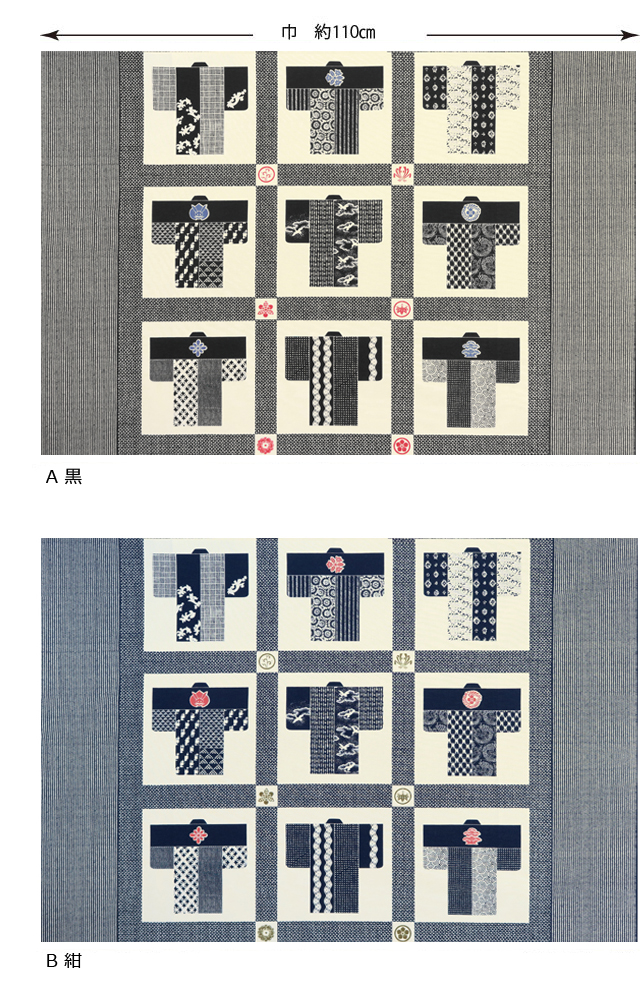 巾　約110cm

A 黒

B 紺